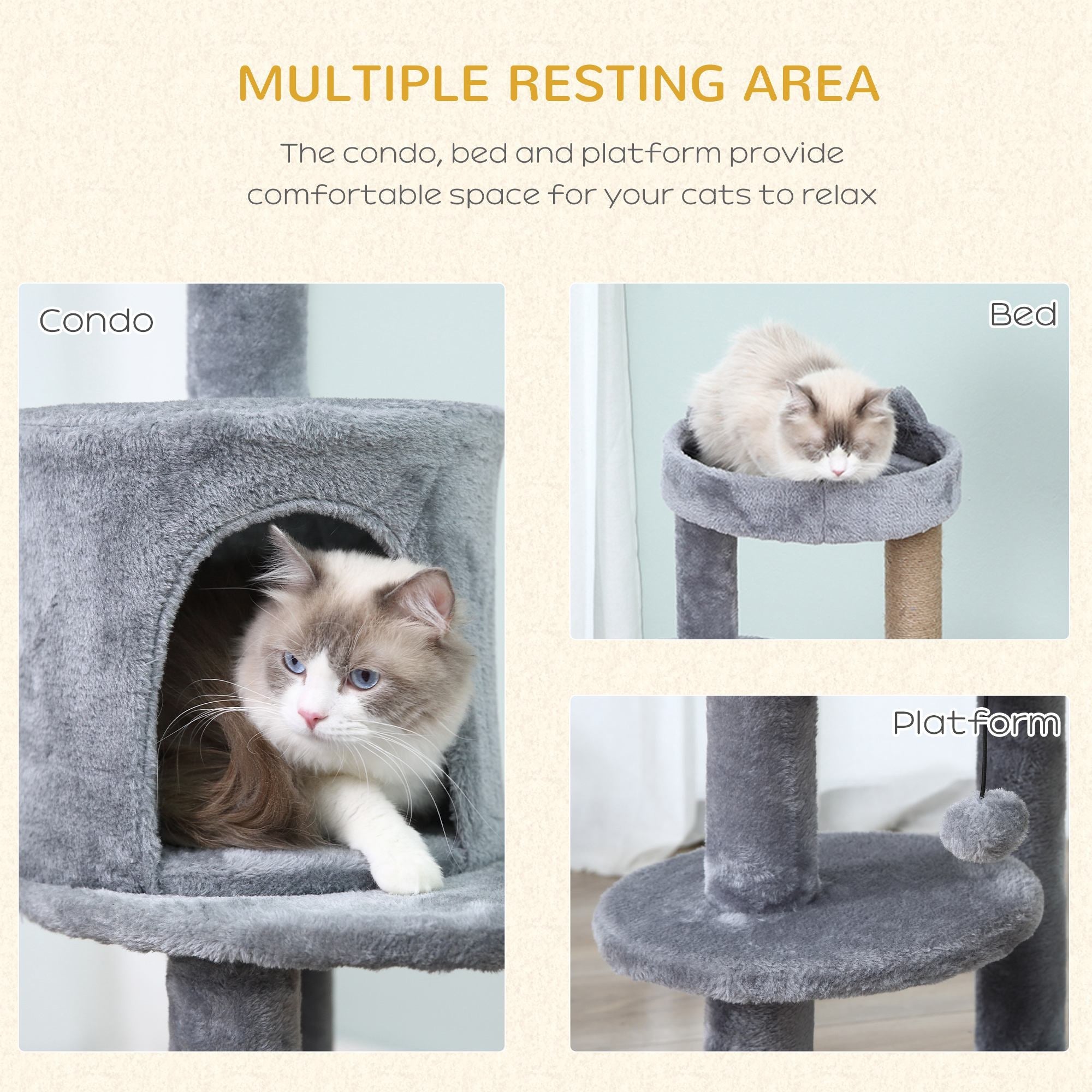 MULTIPLE RESTING AREA

The condo, bed and platform provide comfortable space for your cats to relax

Condo

Bed

Platform